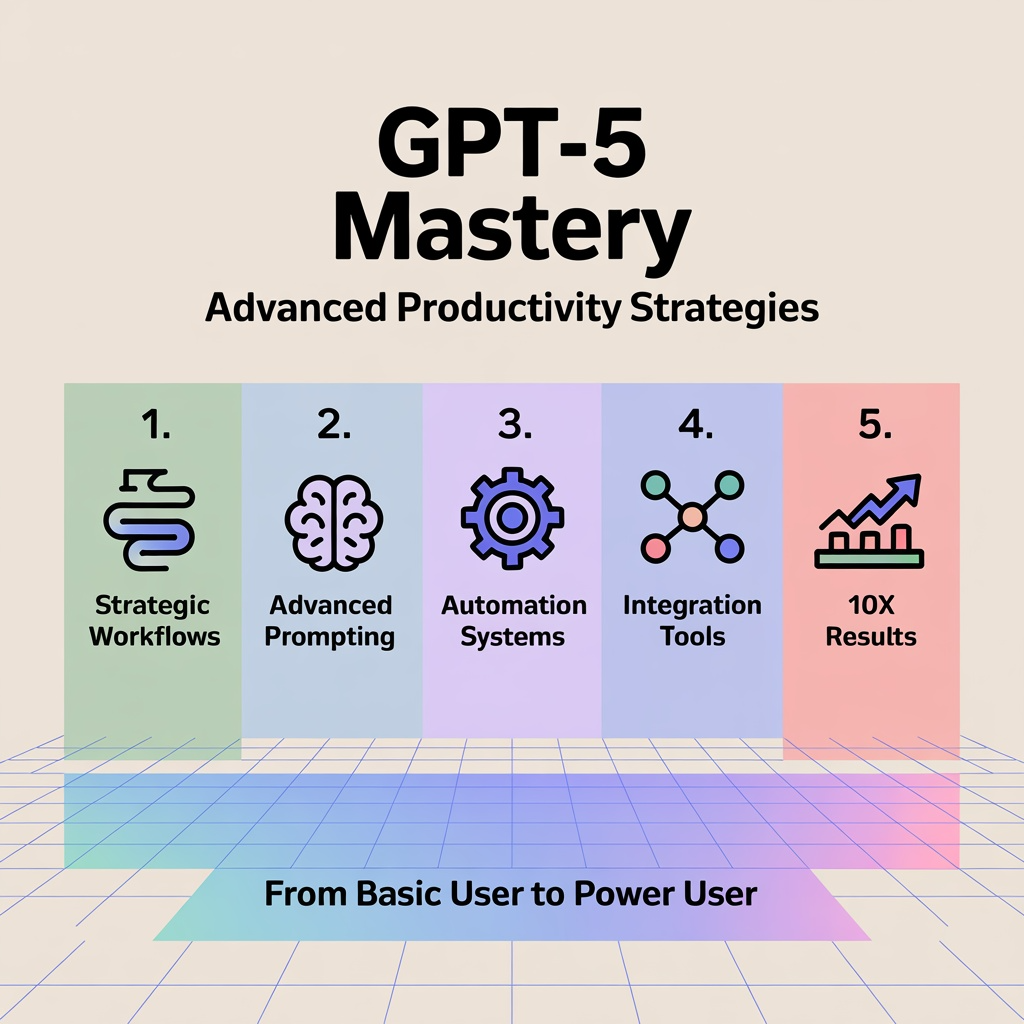 GPT-5 Mastery

Advanced Productivity Strategies

1.
Strategic Workflows

2.
Advanced Prompting

3.
Automation Systems

4.
Integration Tools

5.
10X Results

From Basic User to Power User