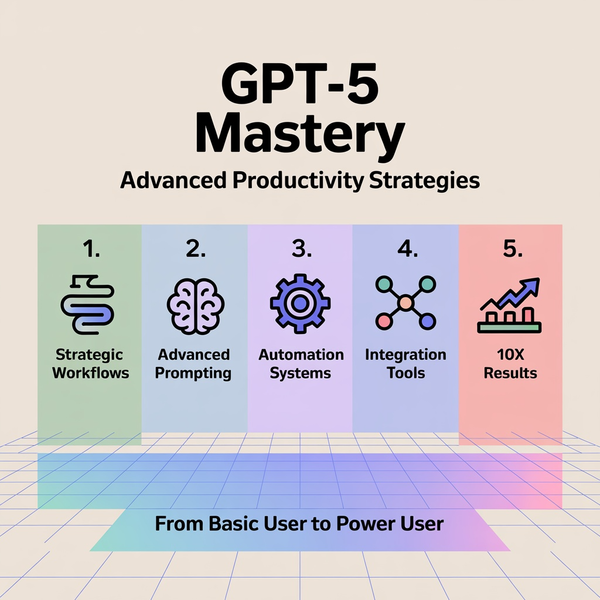 GPT-5 Mastery

Advanced Productivity Strategies

1.
Strategic Workflows

2.
Advanced Prompting

3.
Automation Systems

4.
Integration Tools

5.
10X Results

From Basic User to Power User